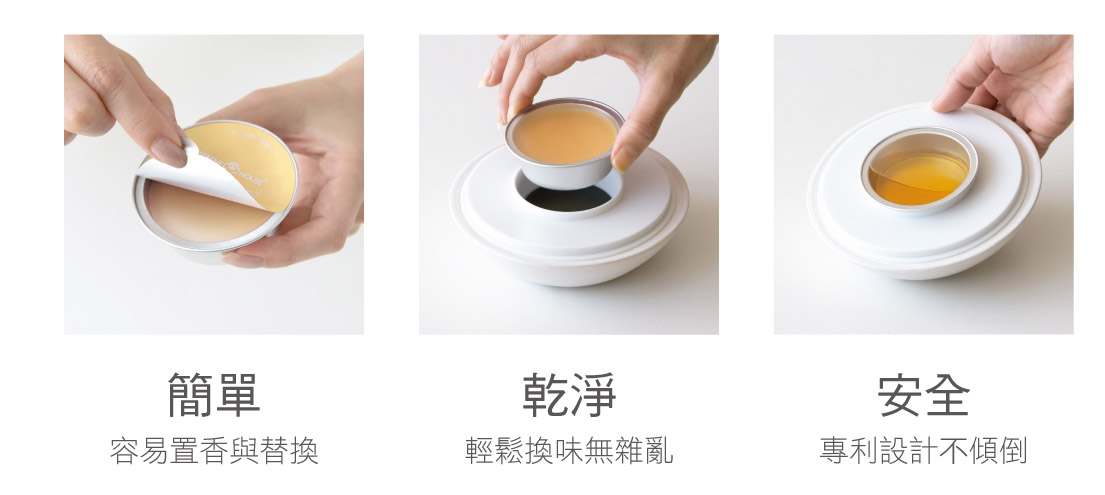 簡單
容易置香與替換

乾淨
輕鬆換味無雜亂

安全
專利設計不傾倒